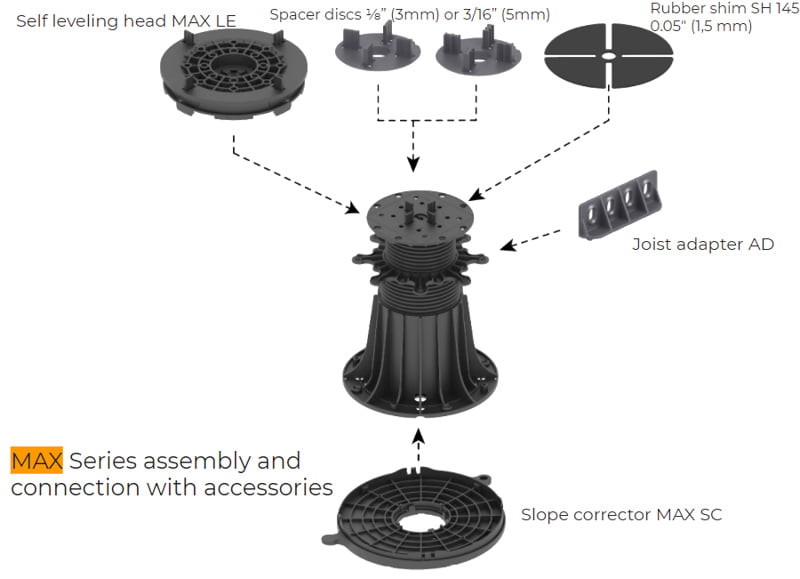 Self leveling head MAX LE

Spacer discs ⅛" (3mm) or 3/16" (5mm)

Rubber shim SH 145
0.05" (1,5 mm)

Joist adapter AD

MAX Series assembly and connection with accessories

Slope corrector MAX SC